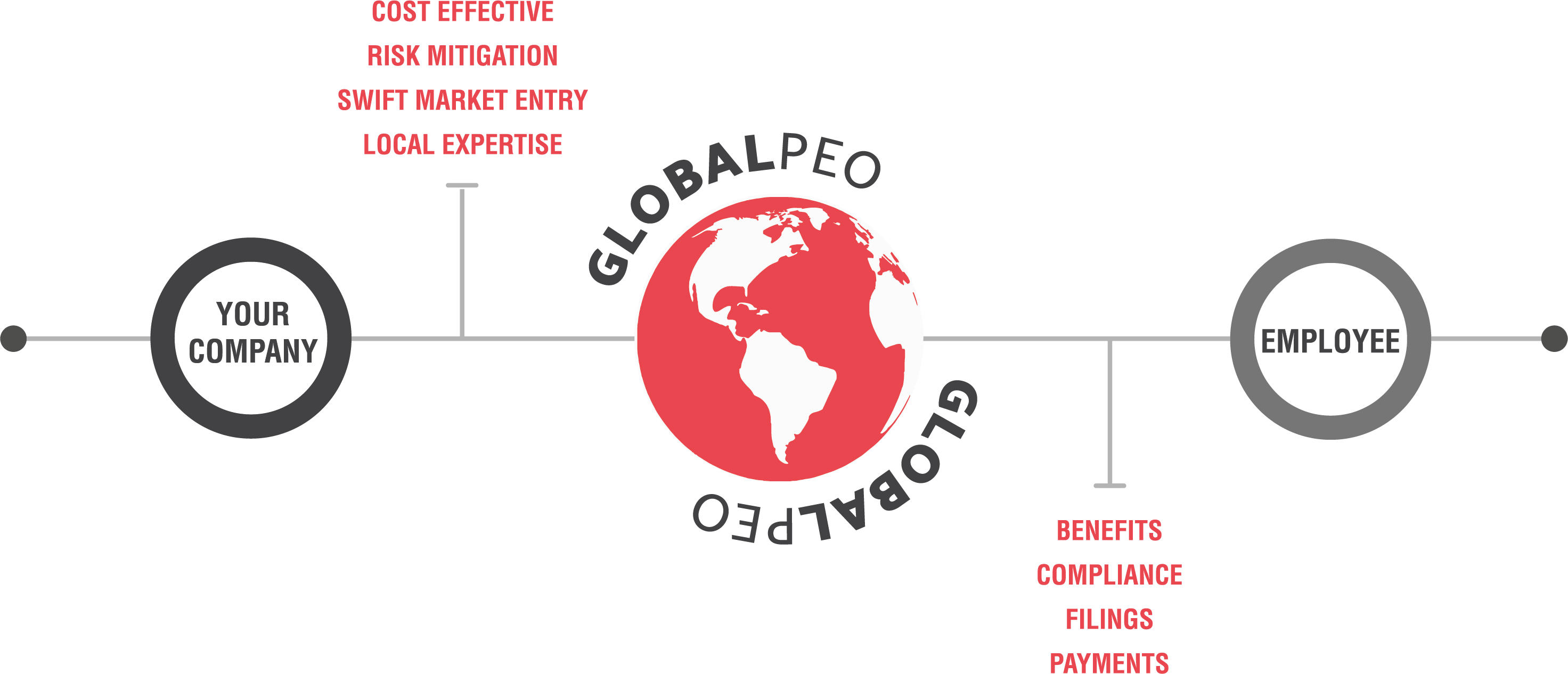 COST EFFECTIVE
RISK MITIGATION
SWIFT MARKET ENTRY
LOCAL EXPERTISE

YOUR COMPANY

GLOBALPEO

GLOBALPEO

EMPLOYEE

BENEFITS
COMPLIANCE
FILINGS
PAYMENTS