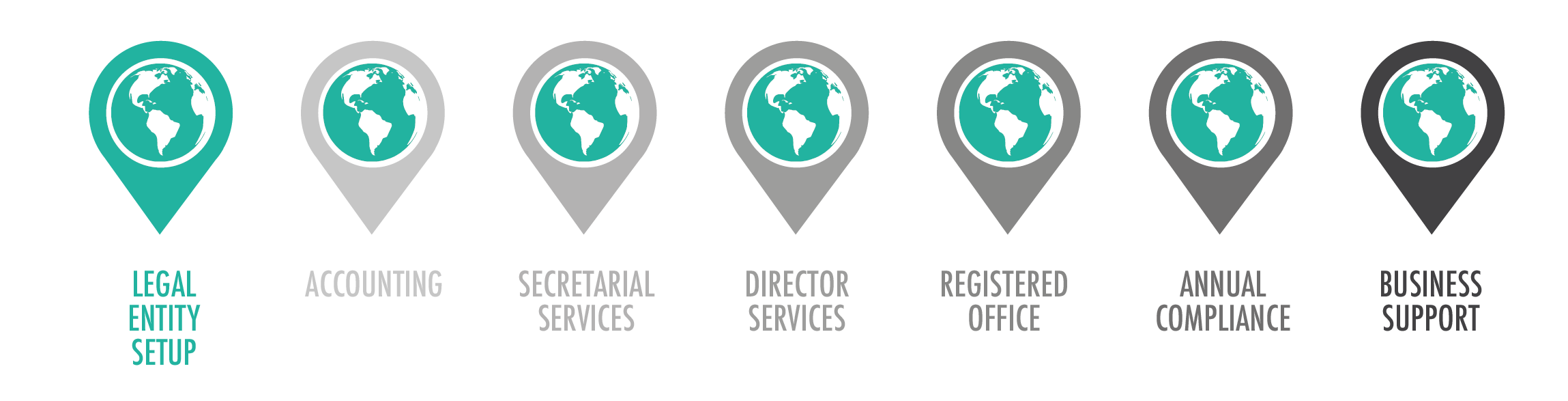 LEGAL ENTITY SETUP

ACCOUNTING

SECRETARIAL SERVICES

DIRECTOR SERVICES

REGISTERED OFFICE

ANNUAL COMPLIANCE

BUSINESS SUPPORT