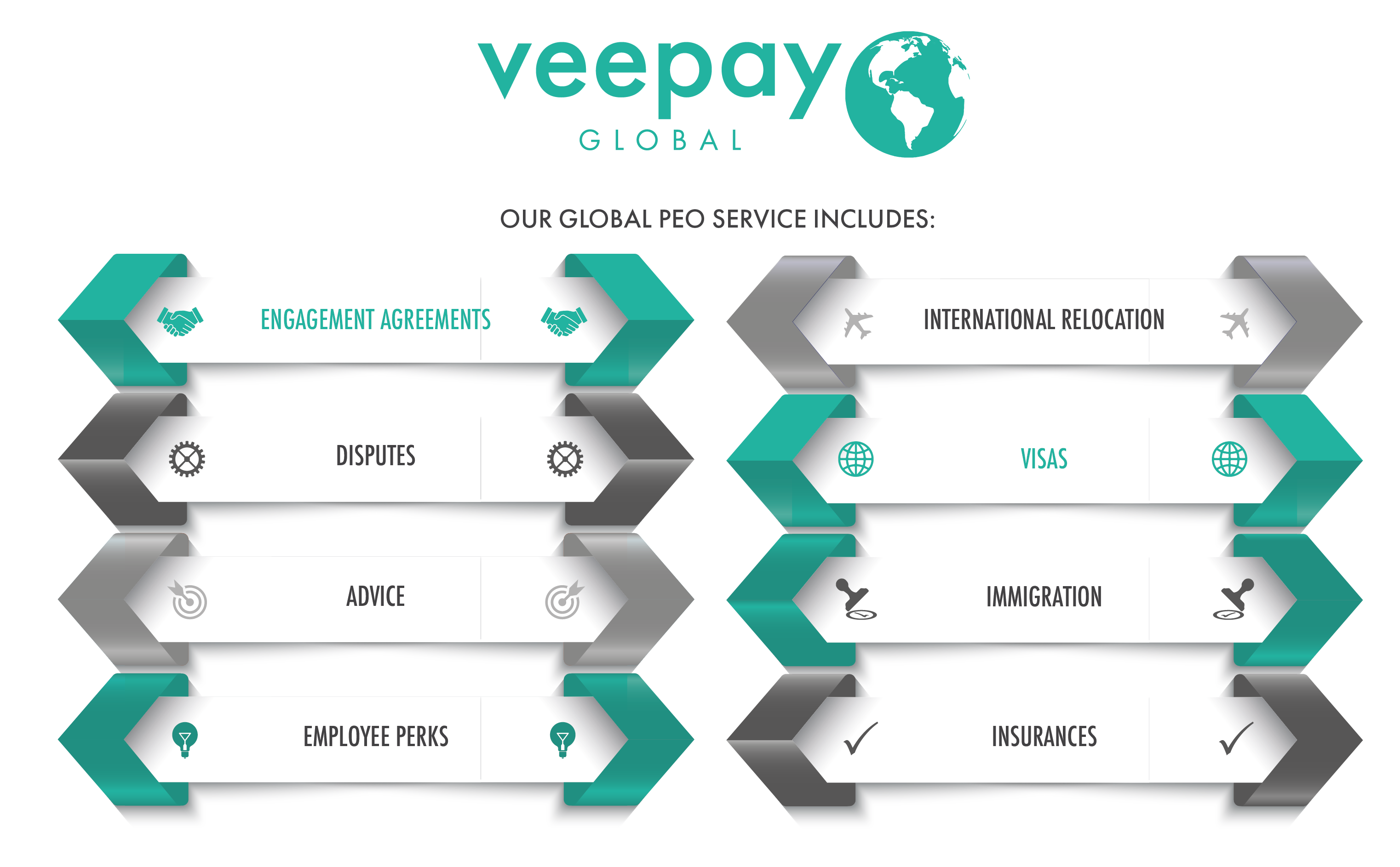 veepay
GLOBAL

OUR GLOBAL PEO SERVICE INCLUDES:

ENGAGEMENT AGREEMENTS

DISPUTES

ADVICE

EMPLOYEE PERKS

INTERNATIONAL RELOCATION

VISAS

IMMIGRATION

INSURANCES