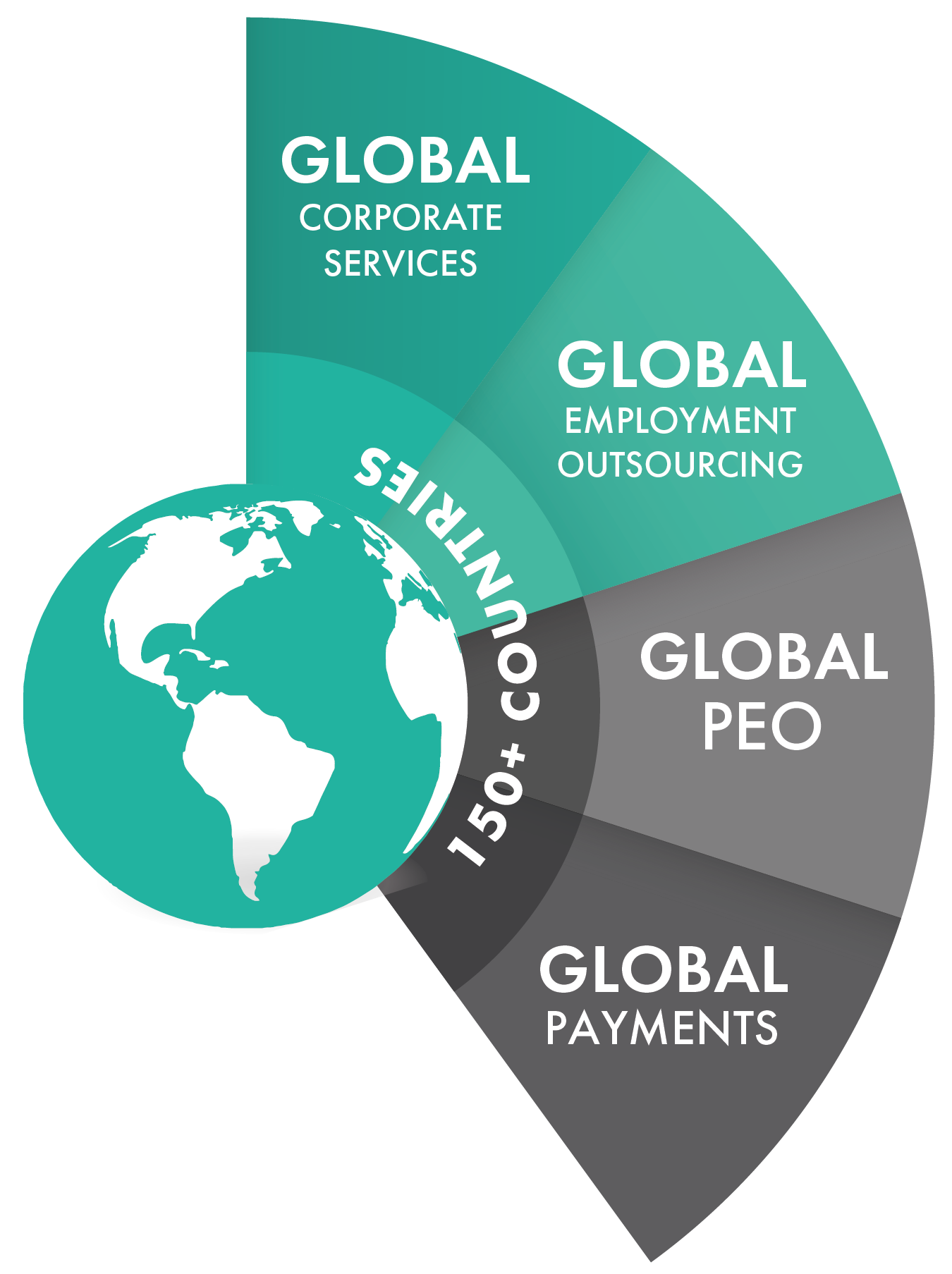 GLOBAL
CORPORATE SERVICES

GLOBAL
EMPLOYMENT OUTSOURCING

150+ COUNTRIES

GLOBAL
PEO

GLOBAL
PAYMENTS